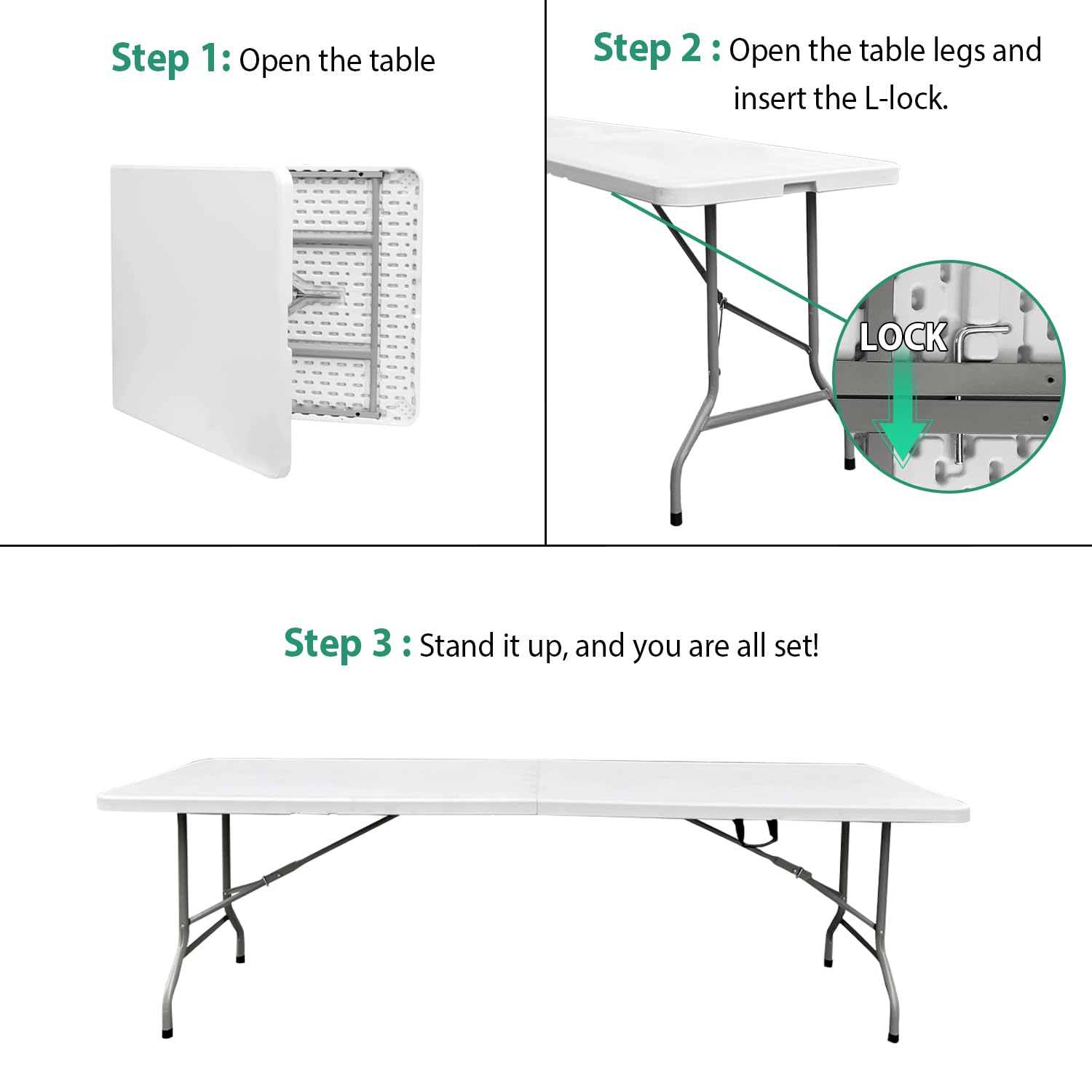 Step 1: Open the table

Step 2 : Open the table legs and insert the L-lock.

LOCK

Step 3 : Stand it up, and you are all set!